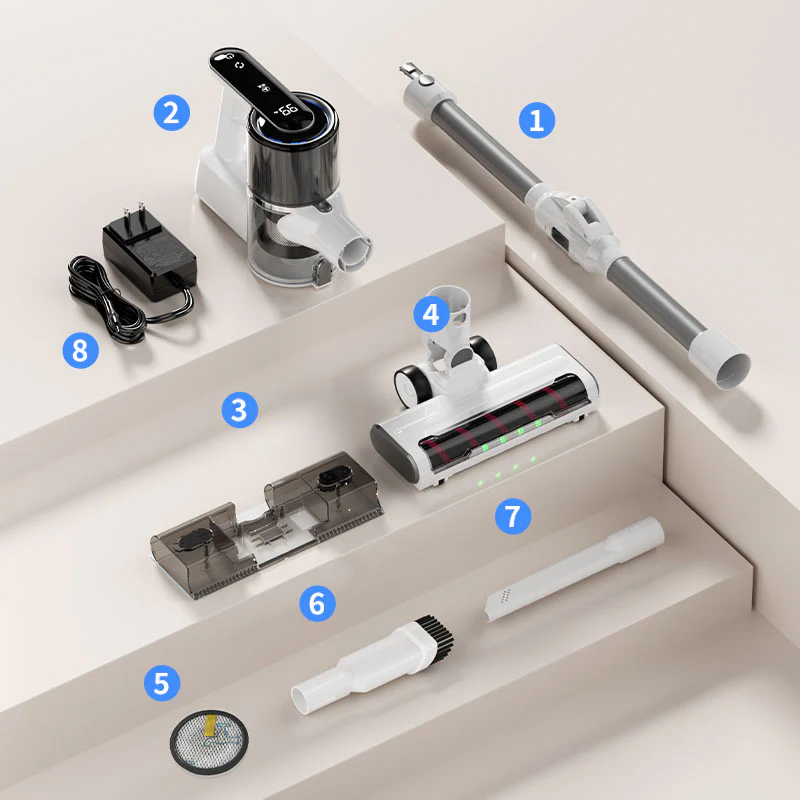 2
1
8
4
3
7
6
5